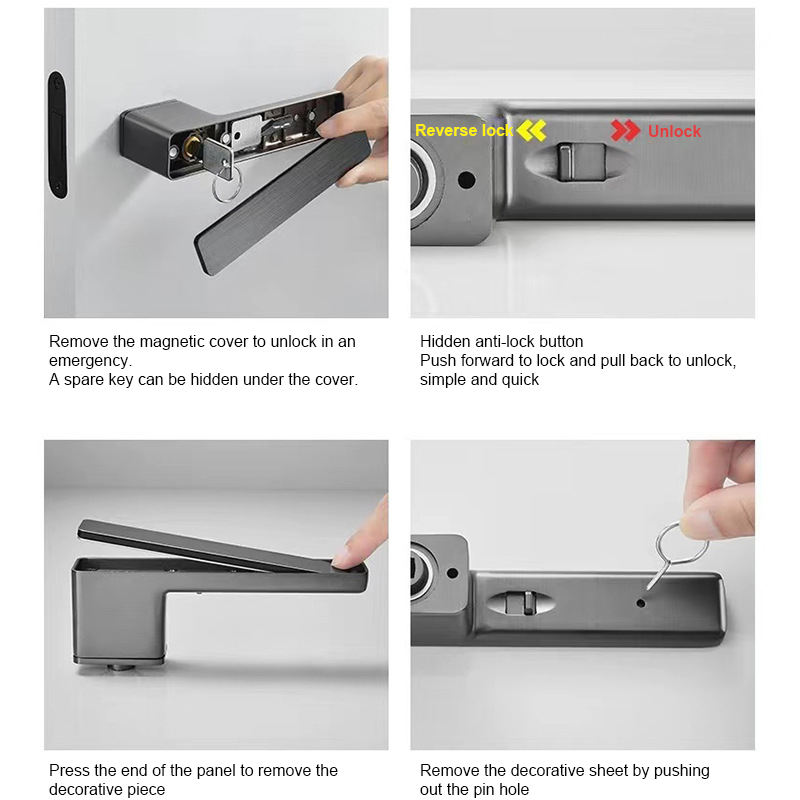 Remove the magnetic cover to unlock in an emergency.
A spare key can be hidden under the cover.

Reverse lock

Unlock

Hidden anti-lock button
Push forward to lock and pull back to unlock, simple and quick

Press the end of the panel to remove the decorative piece

Remove the decorative sheet by pushing out the pin hole